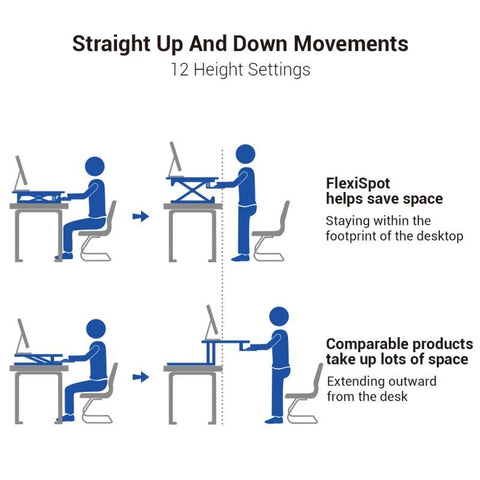 Straight Up And Down Movements
12 Height Settings

FlexiSpot helps save space
Staying within the footprint of the desktop

Comparable products take up lots of space
Extending outward from the desk